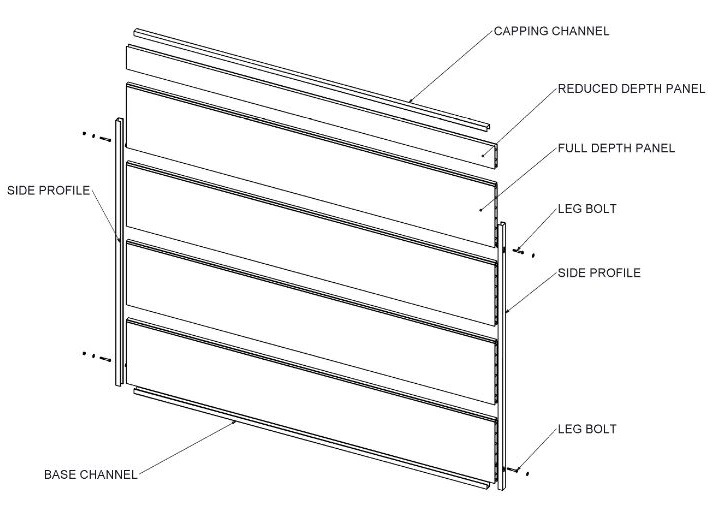 CAPPING CHANNEL

REDUCED DEPTH PANEL

FULL DEPTH PANEL

SIDE PROFILE

LEG BOLT

SIDE PROFILE

LEG BOLT

BASE CHANNEL